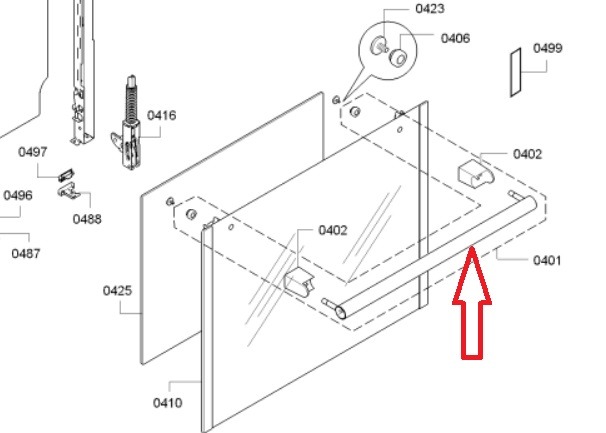 0423
0406
0499
0416
0497
0402
0496
0488
0402
0487
0401
0425
0410