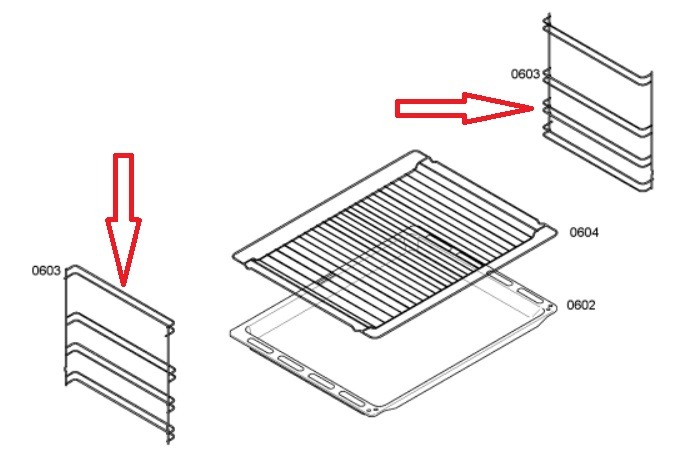 0603

0604

0603

0602