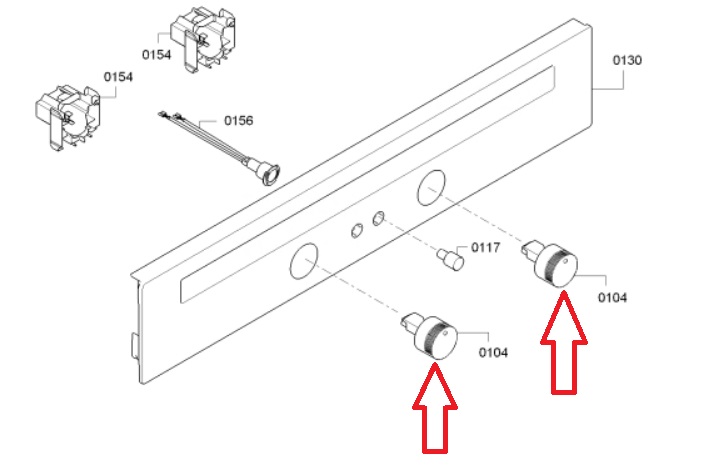 0154
0154
0156
0130
0117
0104
0104