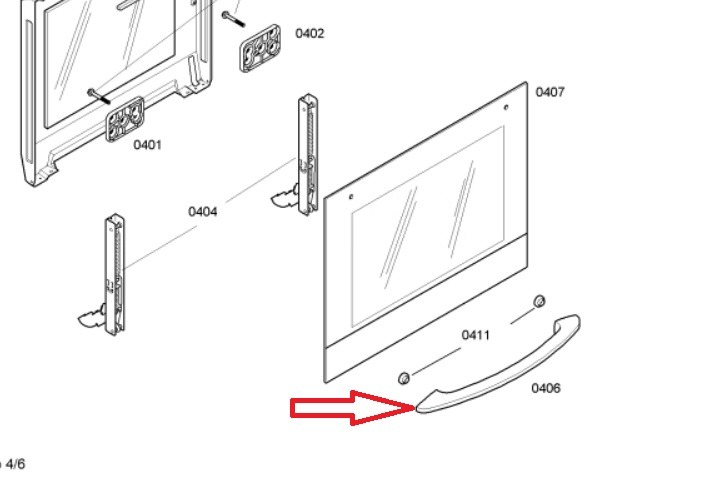 0402

0407

0401

0404

0411

0406

4/6