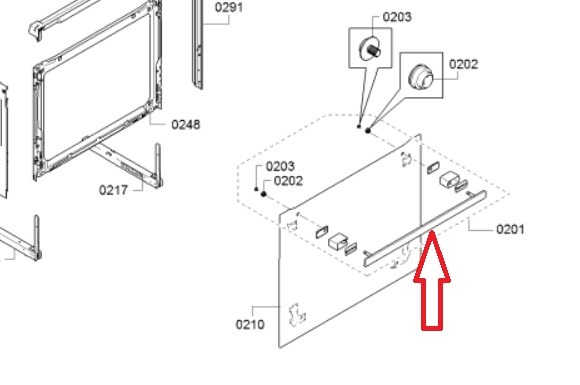 0291
0203
0202
0248
0203
0202
0217
0201
0210