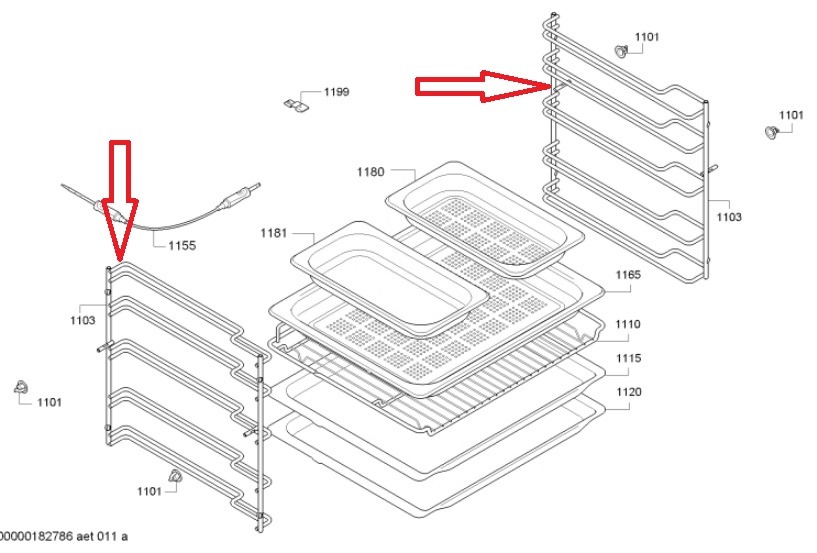 1101
1199
1101
1180
1103
1155
1181
1165
1103
1110
1115
1101
1120
1101
00000182786 aet 011 a