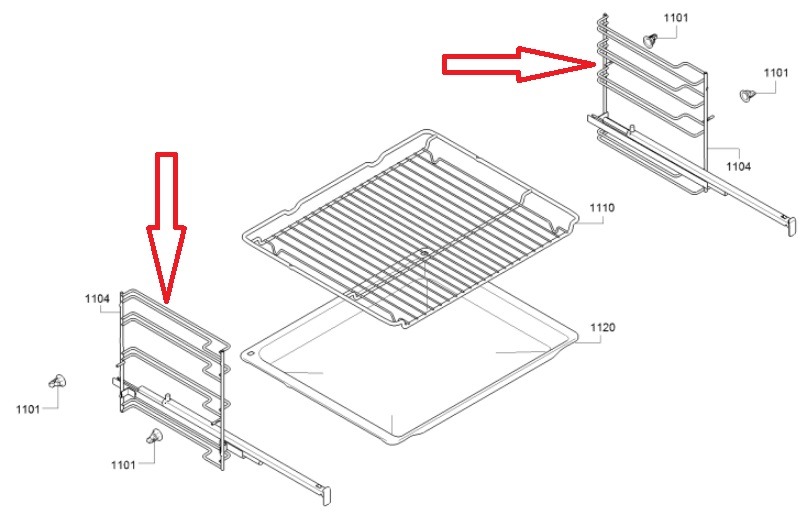 1101
1101
1104
1110
1104
1120
1101
1101