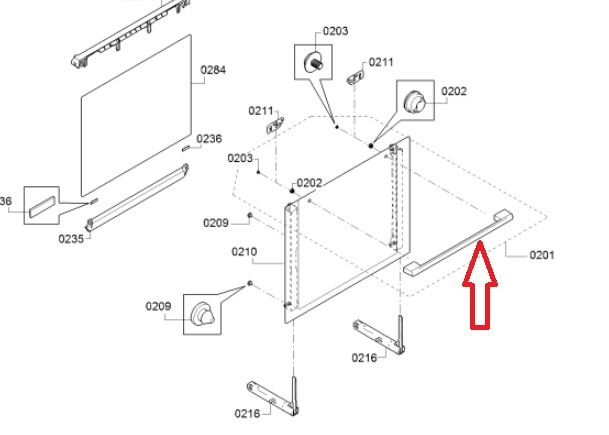 0203
0211
0284
0202
0211
0236
0203
0202
36
0209
0235
0210
0201
0209
0216
0216