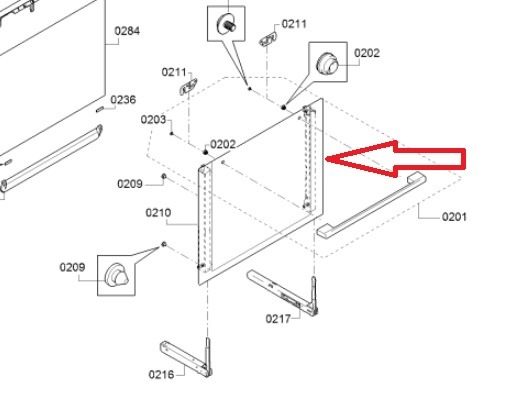 0284
0211
0202
0211
0236
0203
0202
0209
0210
0201
0209
0217
0216