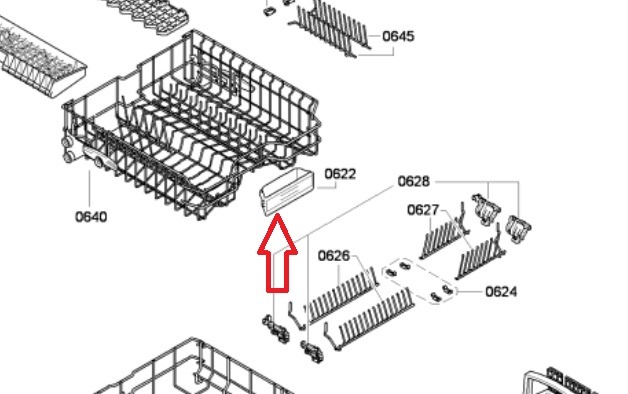 0645
0622
0628
0640
0627
0626
0624