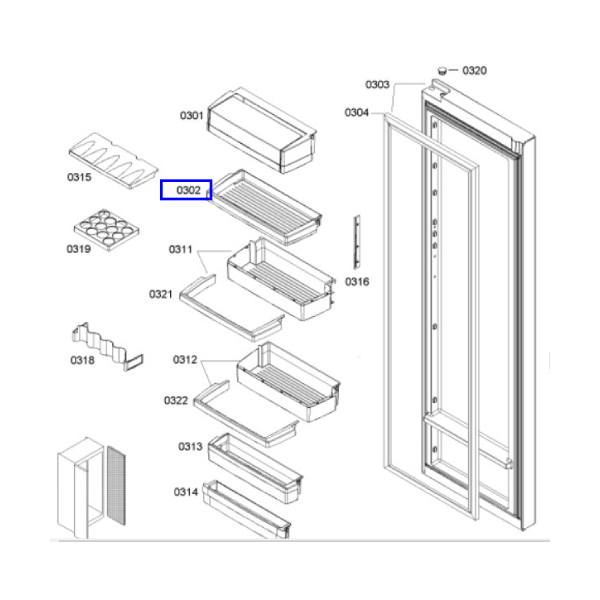 0320
0303
0304
0301
0315
0302
0319
0311
0316
0321
0318
0312
0322
0313
0314